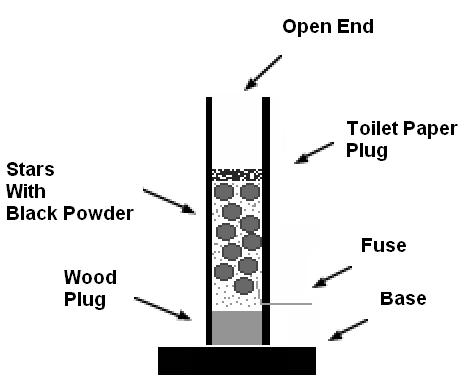 Open End

Toilet Paper Plug

Stars With Black Powder

Fuse

Wood Plug

Base