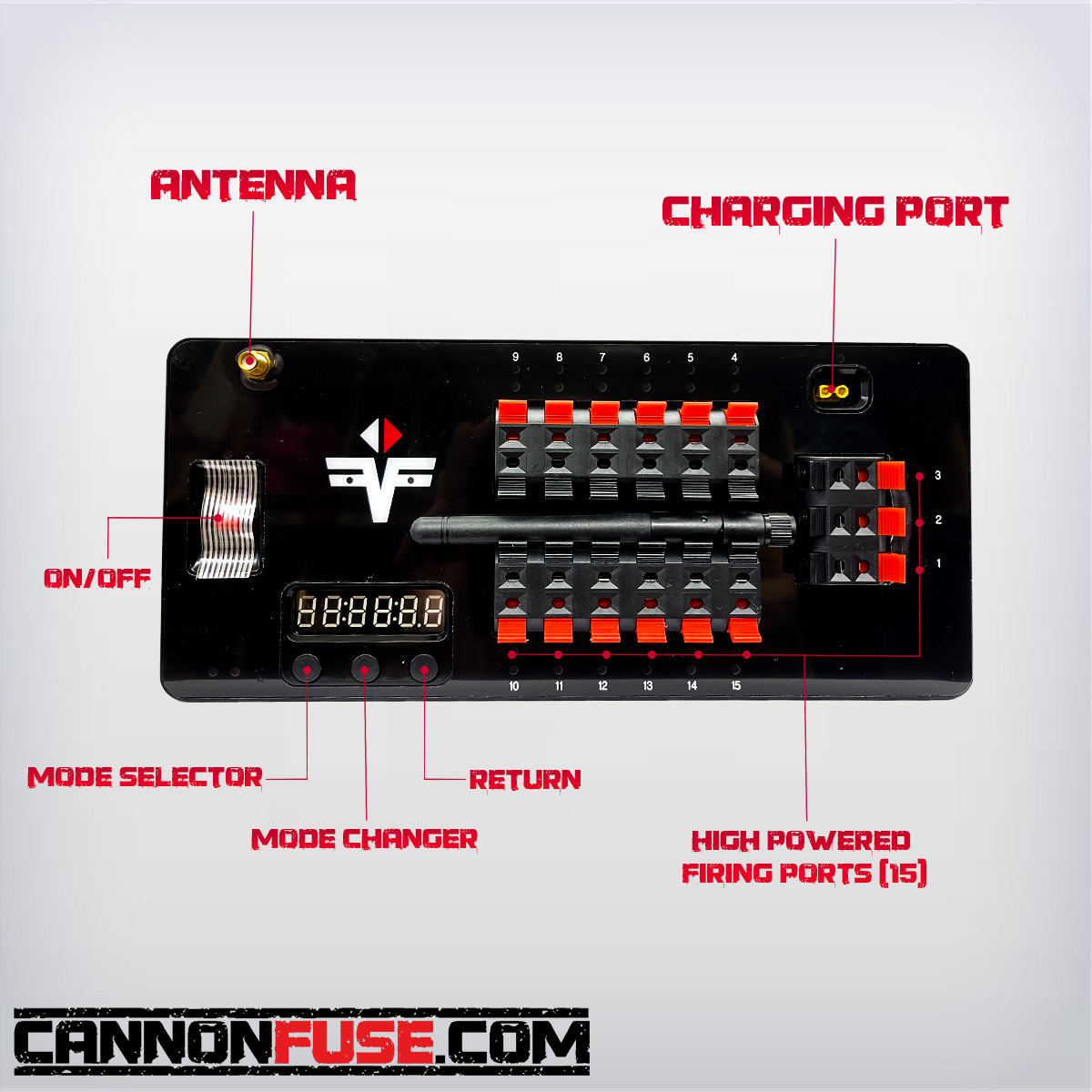 ANTENNA

CHARGING PORT

9 8 7 6 5 4

3
2
1

ON/OFF

10 11 12 13 14 15

MODE SELECTOR

RETURN

MODE CHANGER

HIGH POWERED FIRING PORTS (15)

CANNONFUSE.COM